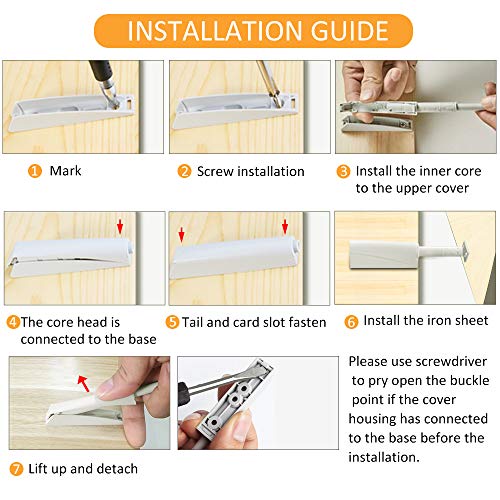 INSTALLATION GUIDE

1 Mark

2 Screw installation

3 Install the inner core to the upper cover

4 The core head is connected to the base

5 Tail and card slot fasten

6 Install the iron sheet

7 Lift up and detach

Please use screwdriver to pry open the buckle point if the cover housing has connected to the base before the installation.