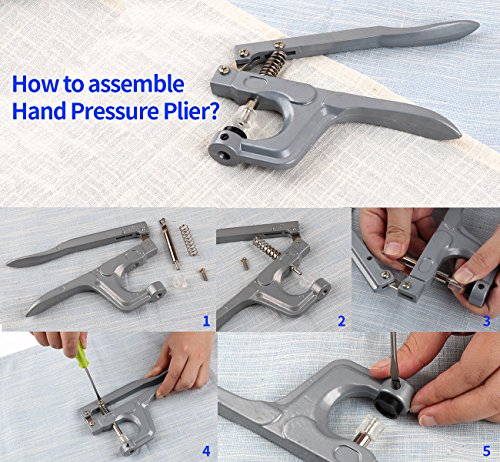 How to assemble Hand Pressure Plier?

1

2

3

4

5