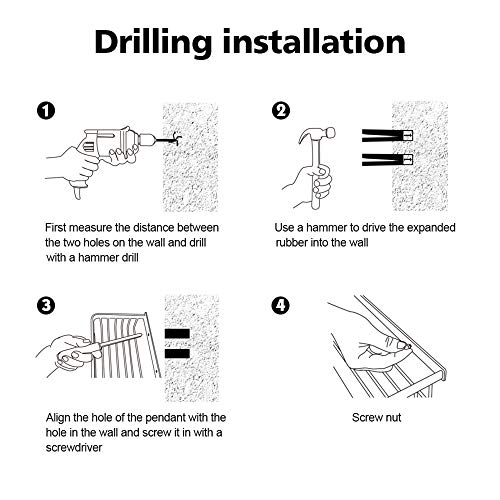 Drilling installation

1

First measure the distance between the two holes on the wall and drill with a hammer drill

2

Use a hammer to drive the expanded rubber into the wall

3

Align the hole of the pendant with the hole in the wall and screw it in with a screwdriver

4

Screw nut