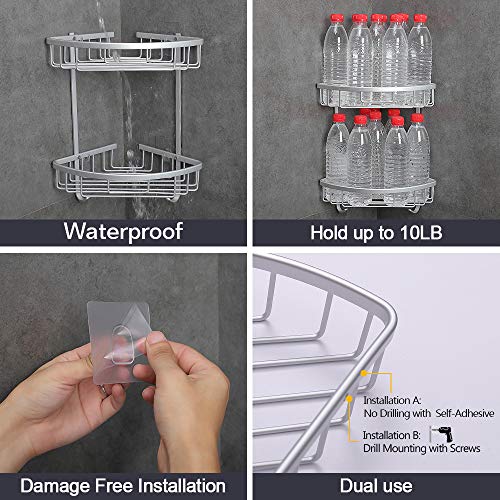 Waterproof

Hold up to 10LB

Damage Free Installation

Installation A:
No Drilling with Self-Adhesive

Installation B:
Drill Mounting with Screws

Dual use