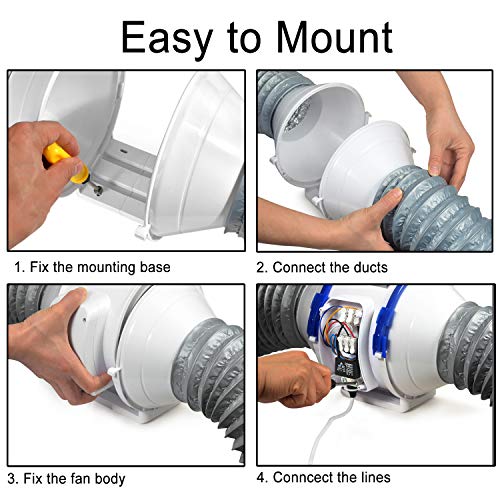 Easy to Mount

1. Fix the mounting base

2. Connect the ducts

3. Fix the fan body

4. Conncect the lines