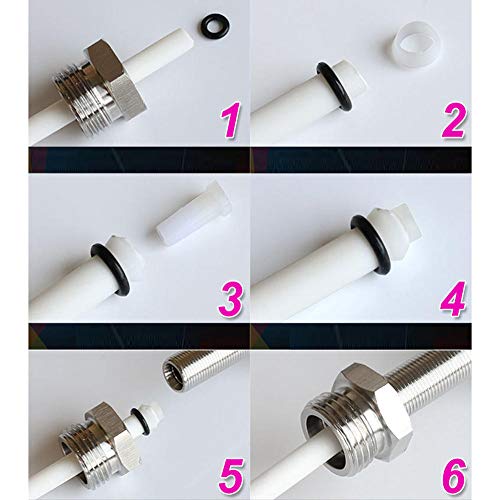 1

2

3

4

5

6