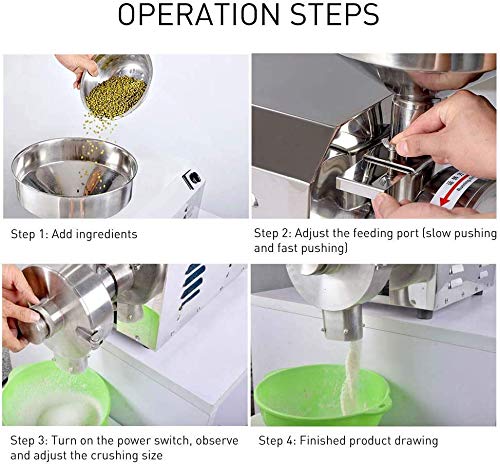 OPERATION STEPS

Step 1: Add ingredients

Step 2: Adjust the feeding port (slow pushing and fast pushing)

Step 3: Turn on the power switch, observe and adjust the crushing size

Step 4: Finished product drawing