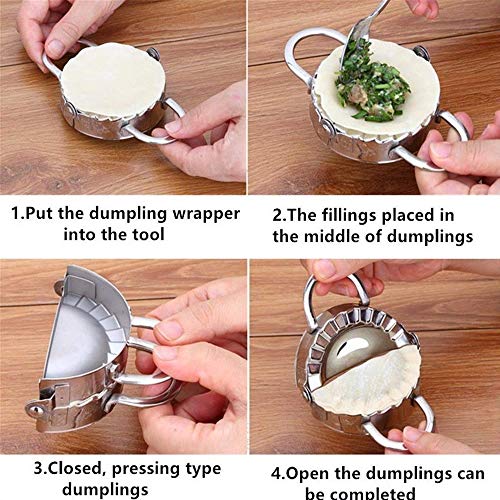 1.Put the dumpling wrapper into the tool

2.The fillings placed in the middle of dumplings

3.Closed, pressing type dumplings

4.Open the dumplings can be completed