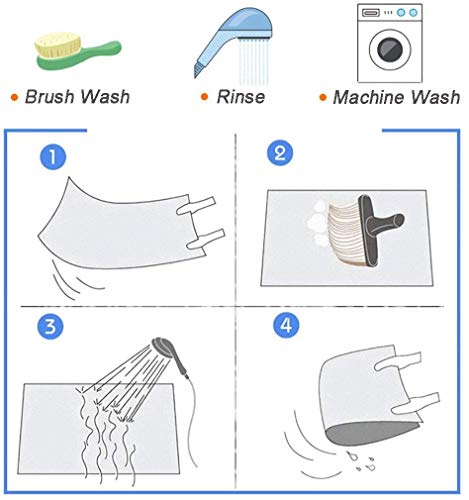 • Brush Wash
• Rinse
• Machine Wash

1
2
3
4