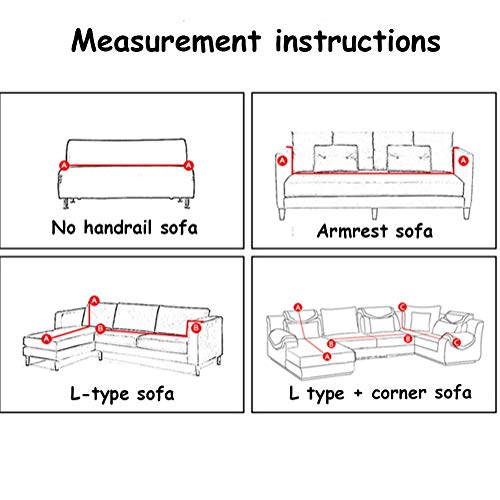 Measurement instructions

A
A
No handrail sofa

A
A
Armrest sofa

A
A
B
B
L-type sofa

A
A
B
B
C
C
L type + corner sofa