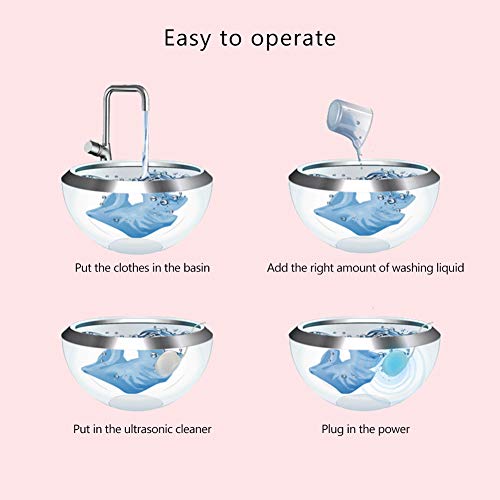 Easy to operate

Put the clothes in the basin

Add the right amount of washing liquid

Put in the ultrasonic cleaner

Plug in the power