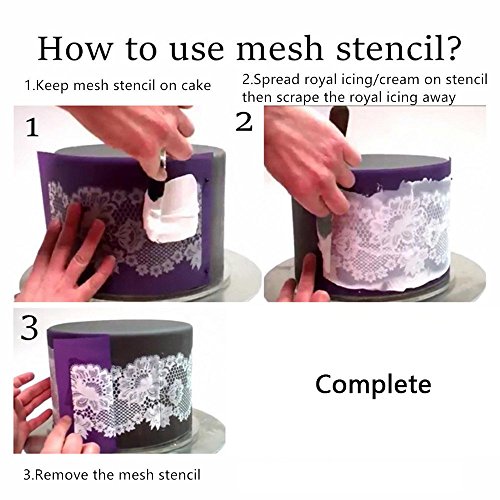 How to use mesh stencil?

1.Keep mesh stencil on cake

2.Spread royal icing/cream on stencil then scrape the royal icing away

1

2

3

Complete

3.Remove the mesh stencil