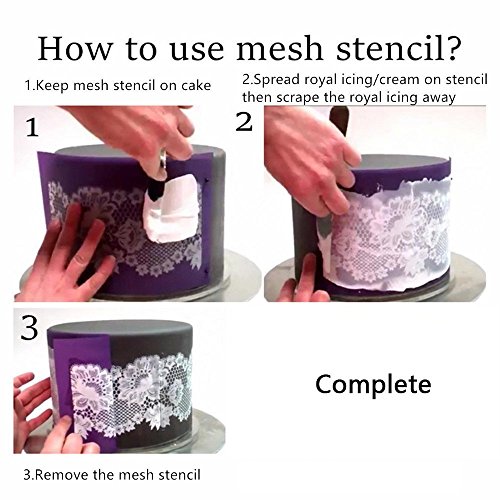 How to use mesh stencil?

1.Keep mesh stencil on cake

2.Spread royal icing/cream on stencil then scrape the royal icing away

1

2

3

Complete

3.Remove the mesh stencil