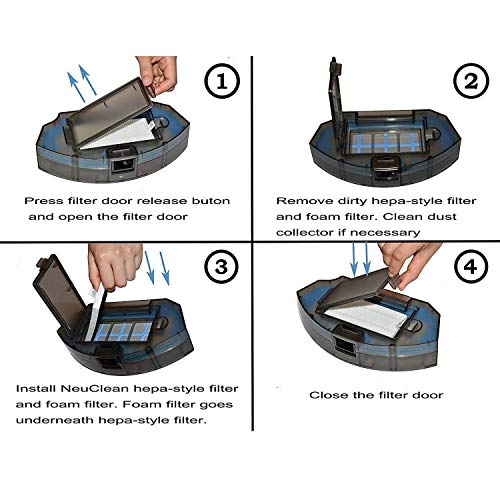 1

Press filter door release buton and open the filter door

2

Remove dirty hepa-style filter and foam filter. Clean dust collector if necessary

3

Install NeuClean hepa-style filter and foam filter. Foam filter goes underneath hepa-style filter.

4

Close the filter door