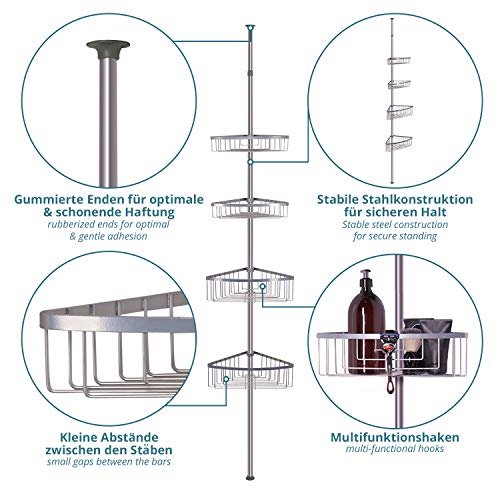 Gummierte Enden für optimale & schonende Haftung
rubberized ends for optimal & gentle adhesion

Stabile Stahlkonstruktion für sicheren Halt
Stable steel construction for secure standing

Kleine Abstände zwischen den Stäben
small gaps between the bars

Multifunktionshaken
multi-functional hooks