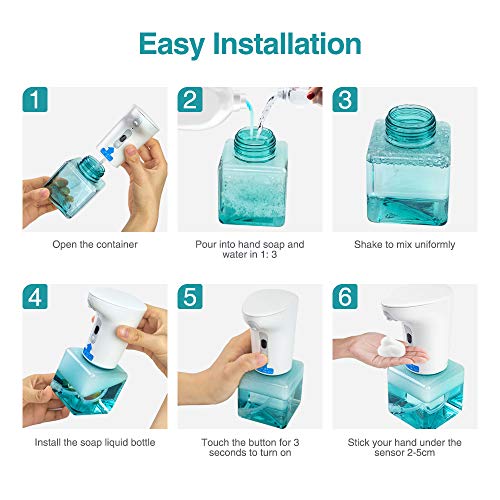 Easy Installation

1

Open the container

2

Pour into hand soap and water in 1: 3

3

Shake to mix uniformly

4

Install the soap liquid bottle

5

Touch the button for 3 seconds to turn on

6

Stick your hand under the sensor 2-5cm