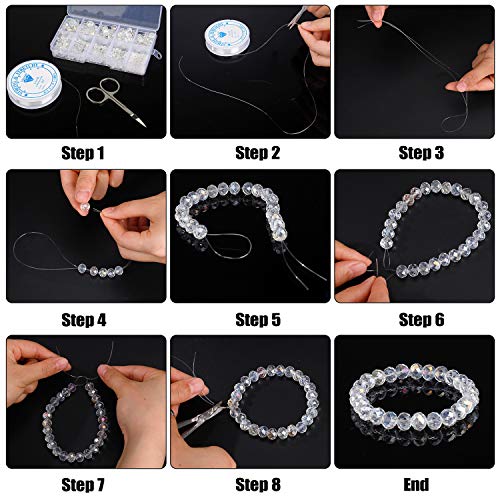 Step 1

Step 2

Step 3

Step 4

Step 5

Step 6

Step 7

Step 8

End