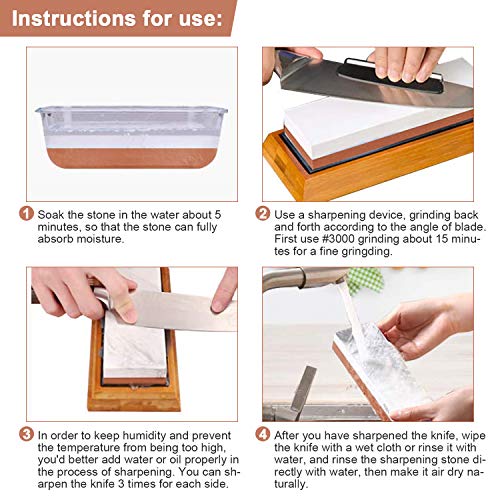 Instructions for use:

1 Soak the stone in the water about 5 minutes, so that the stone can fully absorb moisture.

2 Use a sharpening device, grinding back and forth according to the angle of blade. First use #3000 grinding about 15 minutes for a fine gringding.

3 In order to keep humidity and prevent the temperature from being too high, you'd better add water or oil properly in the process of sharpening. You can sharpen the knife 3 times for each side.

4 After you have sharpened the knife, wipe the knife with a wet cloth or rinse it with water, and rinse the sharpening stone directly with water, then make it air dry naturally.