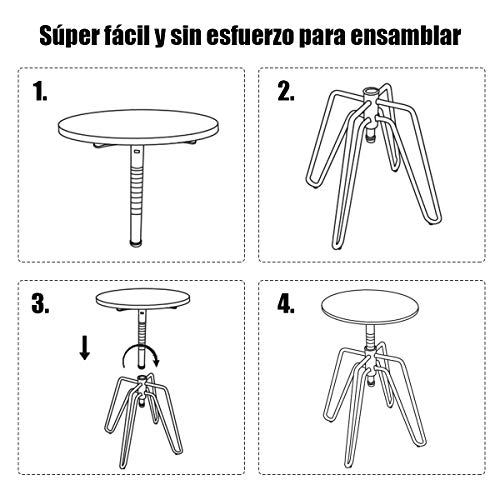 Súper fácil y sin esfuerzo para ensamblar

1.

2.

3.

4.