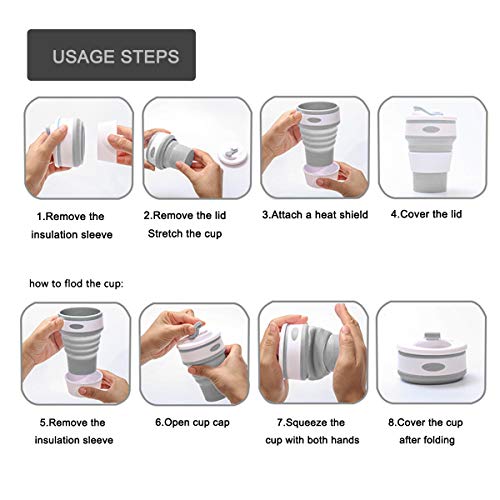 USAGE STEPS

1.Remove the insulation sleeve

2.Remove the lid Stretch the cup

3.Attach a heat shield

4.Cover the lid

how to flod the cup:

5.Remove the insulation sleeve

6.Open cup cap

7.Squeeze the cup with both hands

8.Cover the cup after folding