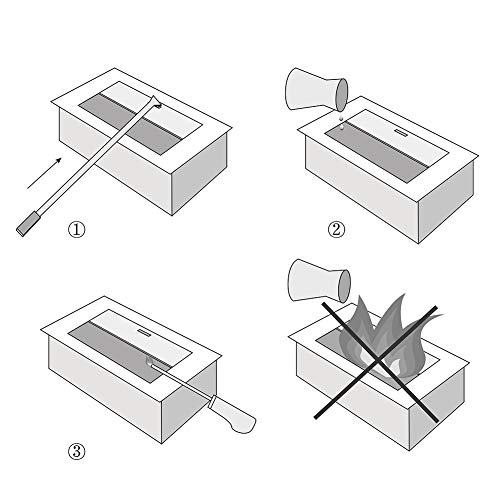 ①

②

③