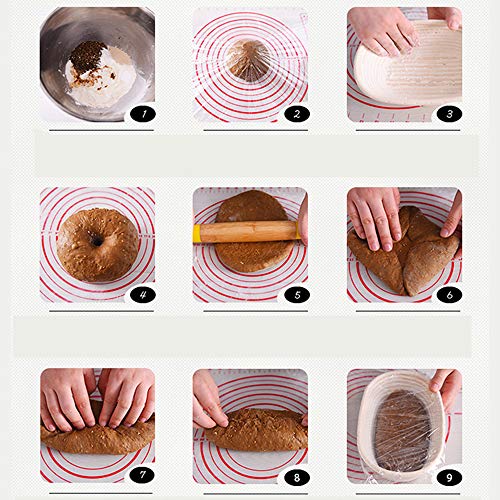 1

2

3

4

5

6

7

8

9