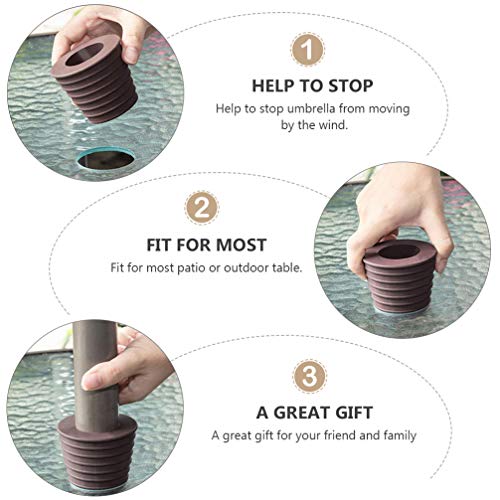 1
HELP TO STOP
Help to stop umbrella from moving by the wind.

2
FIT FOR MOST
Fit for most patio or outdoor table.

3
A GREAT GIFT
A great gift for your friend and family