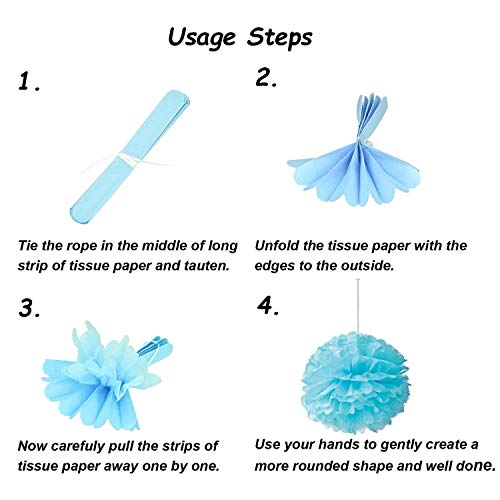 Usage Steps

1.

Tie the rope in the middle of long strip of tissue paper and tauten.

2.

Unfold the tissue paper with the edges to the outside.

3.

Now carefully pull the strips of tissue paper away one by one.

4.

Use your hands to gently create a more rounded shape and well done.