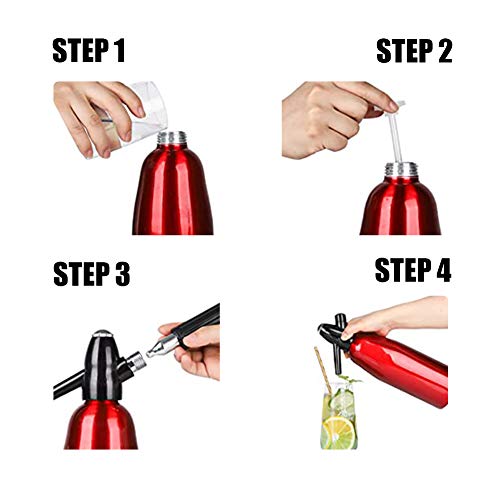 STEP 1

STEP 2

STEP 3

STEP 4