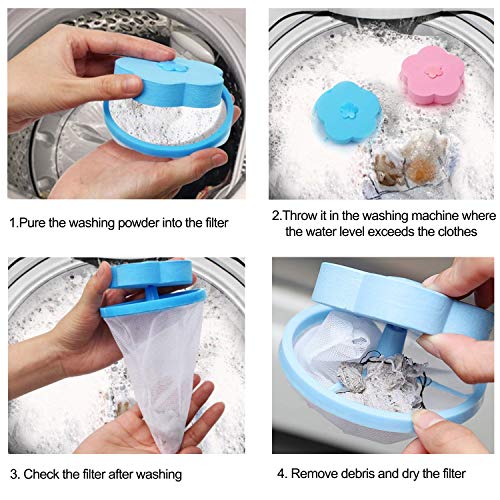 1.Pure the washing powder into the filter

2.Throw it in the washing machine where the water level exceeds the clothes

3. Check the filter after washing

4. Remove debris and dry the filter