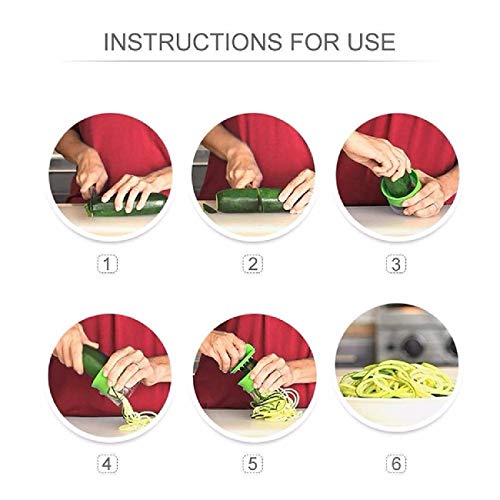 INSTRUCTIONS FOR USE

1

2

3

4

5

6