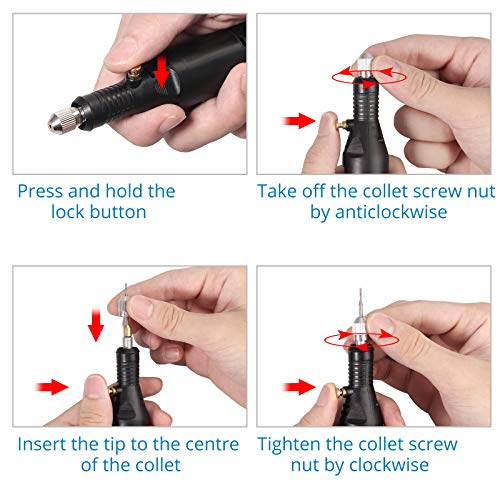 Press and hold the lock button

Take off the collet screw nut by anticlockwise

Insert the tip to the centre of the collet

Tighten the collet screw nut by clockwise