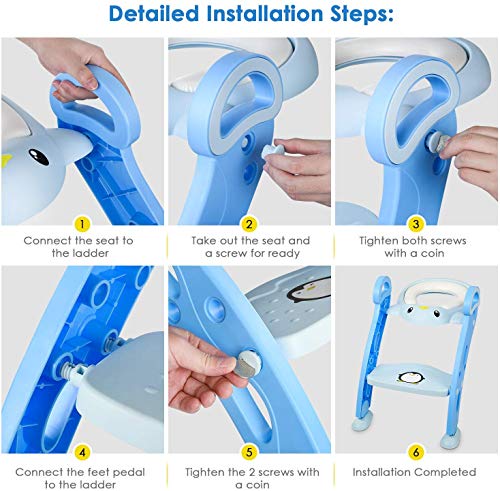 Detailed Installation Steps:

1
Connect the seat to the ladder

2
Take out the seat and a screw for ready

3
Tighten both screws with a coin

4
Connect the feet pedal to the ladder

5
Tighten the 2 screws with a coin

6
Installation Completed