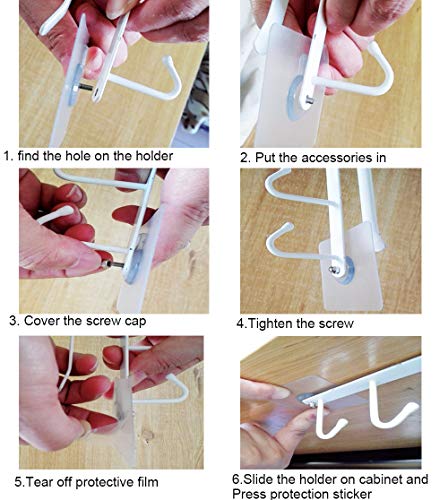 1. find the hole on the holder

2. Put the accessories in

3. Cover the screw cap

4.Tighten the screw

5.Tear off protective film

6.Slide the holder on cabinet and Press protection sticker