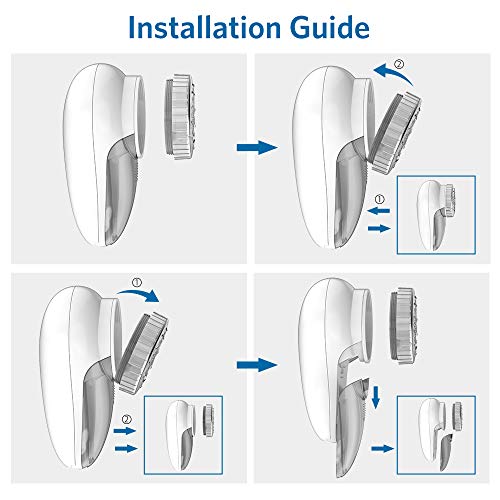 Installation Guide

②

①

①

②