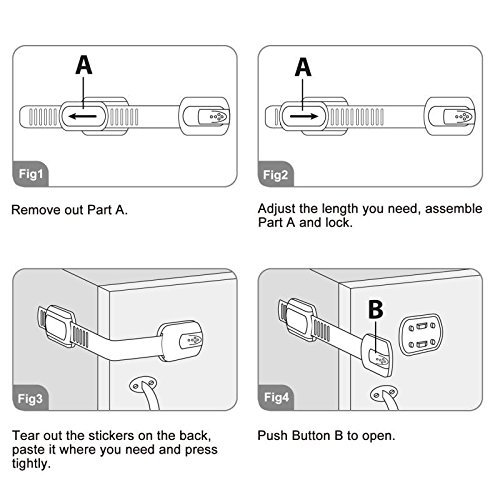 A

Fig1

Remove out Part A.

A

Fig2

Adjust the length you need, assemble Part A and lock.

Fig3

Tear out the stickers on the back, paste it where you need and press tightly.

B

Fig4

Push Button B to open.