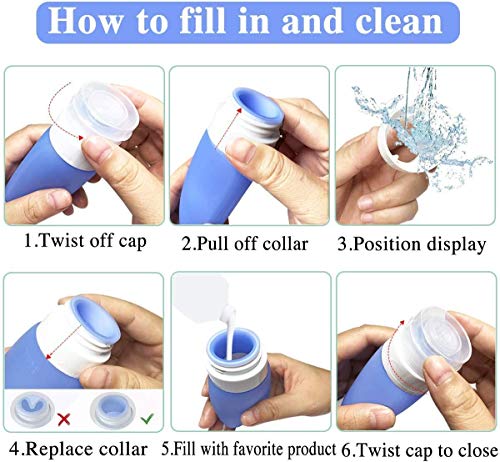 How to fill in and clean

1.Twist off cap

2.Pull off collar

3.Position display

4.Replace collar

5.Fill with favorite product

6.Twist cap to close