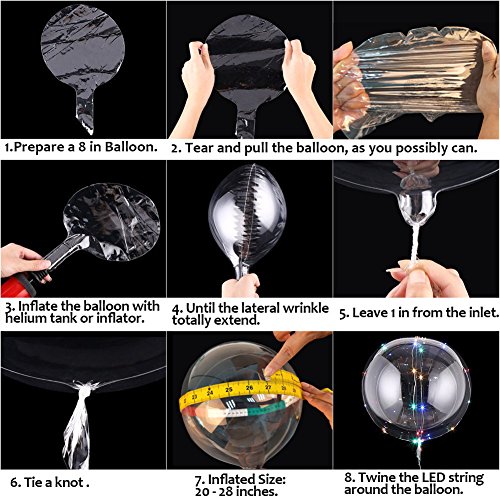 1.Prepare a 8 in Balloon.

2. Tear and pull the balloon, as you possibly can.

3. Inflate the balloon with helium tank or inflator.

4. Until the lateral wrinkle totally extend.

5. Leave 1 in from the inlet.

6. Tie a knot .

23 24 25 26 27 28

7. Inflated Size: 20 - 28 inches.

8. Twine the LED string around the balloon.