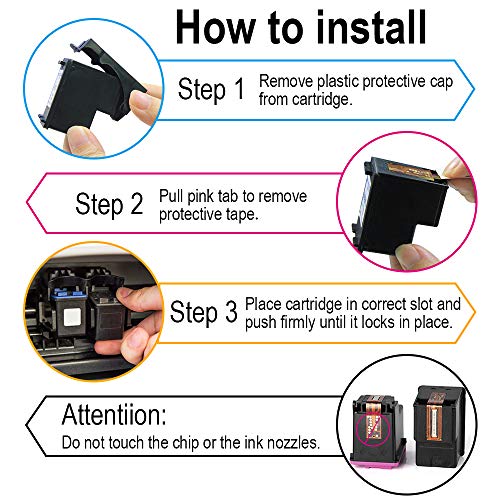 How to install

Step 1 Remove plastic protective cap from cartridge.

Step 2 Pull pink tab to remove protective tape.

Step 3 Place cartridge in correct slot and push firmly until it locks in place.

Attentiion:
Do not touch the chip or the ink nozzles.