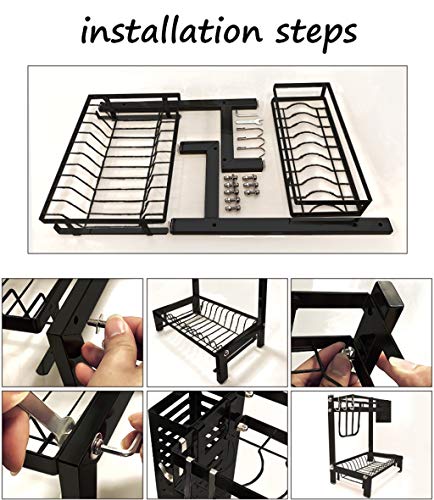 installation steps