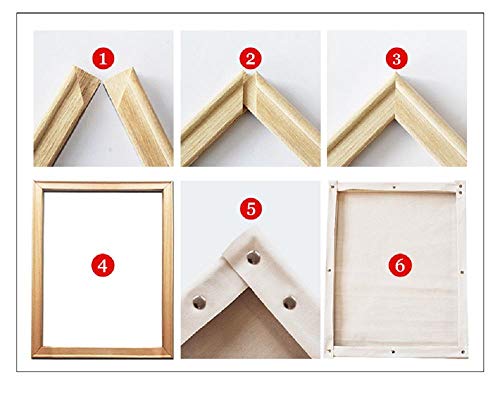 1
2
3
4
5
6