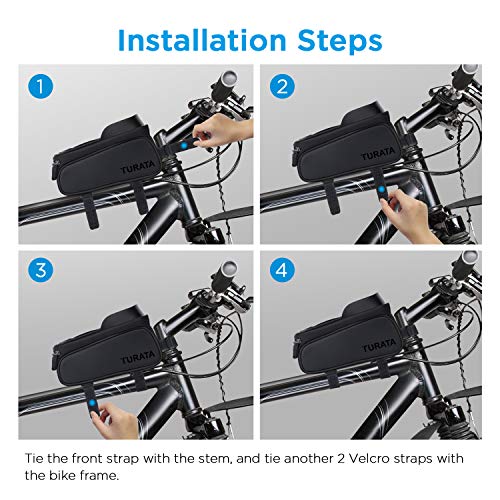 Installation Steps

1

TURATA

2

TURATA

3

TURATA

4

TURATA

Tie the front strap with the stem, and tie another 2 Velcro straps with the bike frame.