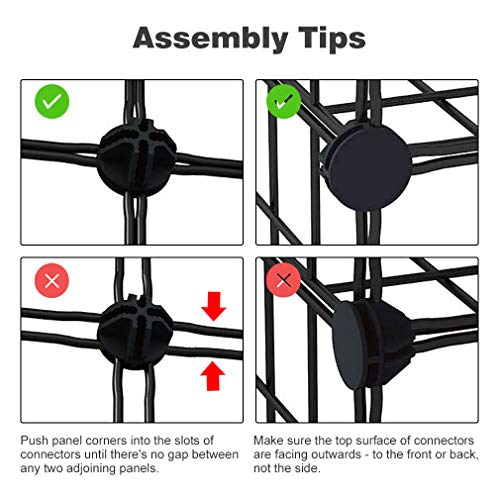 Assembly Tips

Push panel corners into the slots of connectors until there's no gap between any two adjoining panels.

Make sure the top surface of connectors are facing outwards - to the front or back, not the side.