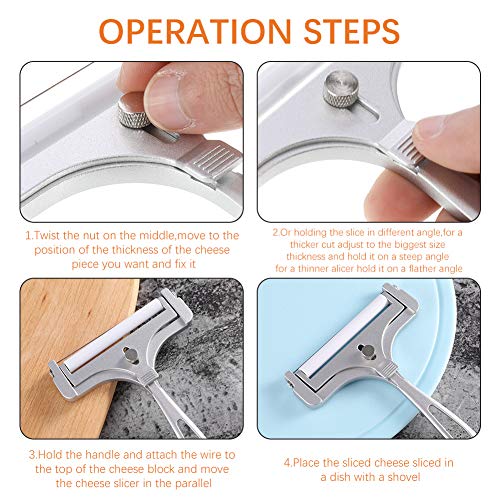 OPERATION STEPS

1.Twist the nut on the middle,move to the position of the thickness of the cheese piece you want and fix it

2.Or holding the slice in different angle,for a thicker cut adjust to the biggest size thickness and hold it on a steep angle for a thinner alicer hold it on a flather angle

3.Hold the handle and attach the wire to the top of the cheese block and move the cheese slicer in the parallel

4.Place the sliced cheese sliced in a dish with a shovel