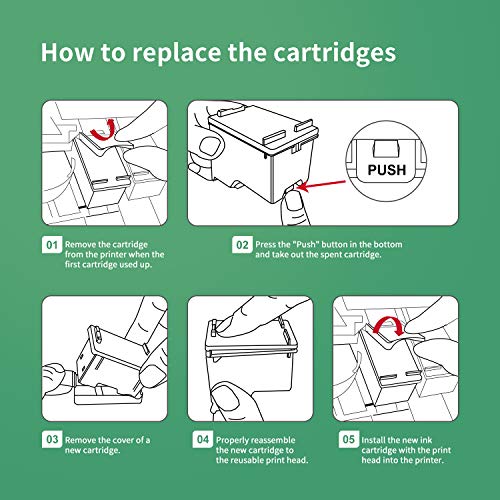 How to replace the cartridges

PUSH

01 Remove the cartridge from the printer when the first cartridge used up.

02 Press the "Push" button in the bottom and take out the spent cartridge.

03 Remove the cover of a new cartridge.

04 Properly reassemble the new cartridge to the reusable print head.

05 Install the new ink cartridge with the print head into the printer.