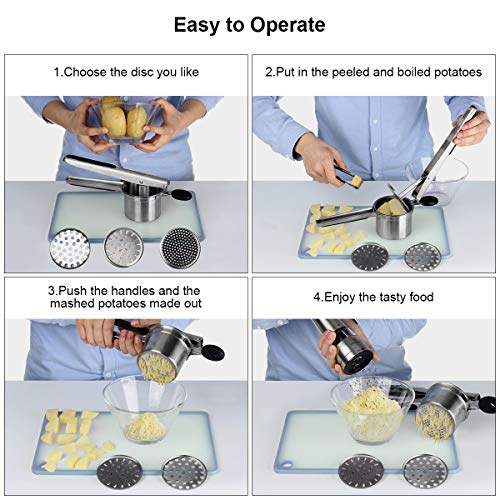 Easy to Operate

1.Choose the disc you like

2.Put in the peeled and boiled potatoes

3.Push the handles and the mashed potatoes made out

4.Enjoy the tasty food