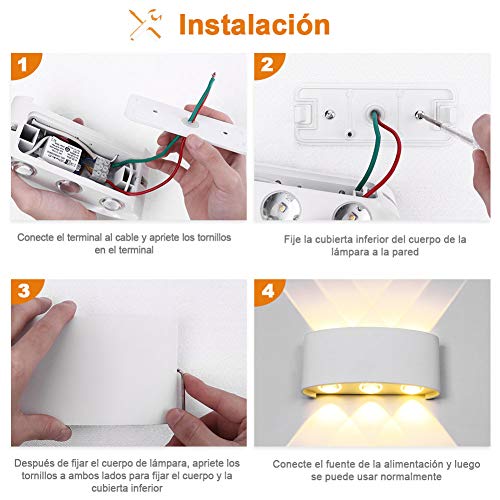 Instalación

1

Conecte el terminal al cable y apriete los tornillos en el terminal

2

Fije la cubierta inferior del cuerpo de la lámpara a la pared

3

Después de fijar el cuerpo de lámpara, apriete los tornillos a ambos lados para fijar el cuerpo y la cubierta inferior

4

Conecte el fuente de la alimentación y luego se puede usar normalmente