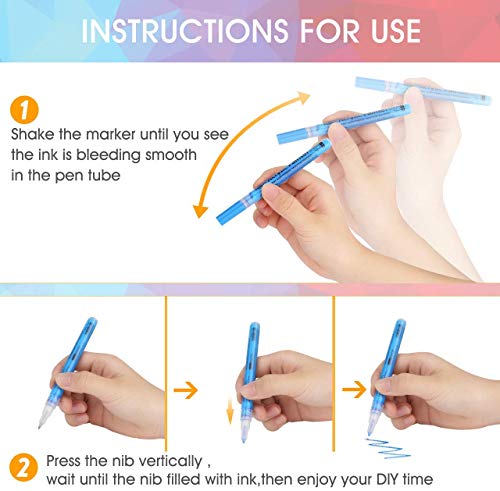 INSTRUCTIONS FOR USE

1
Shake the marker until you see the ink is bleeding smooth in the pen tube

2 Press the nib vertically ,
wait until the nib filled with ink,then enjoy your DIY time