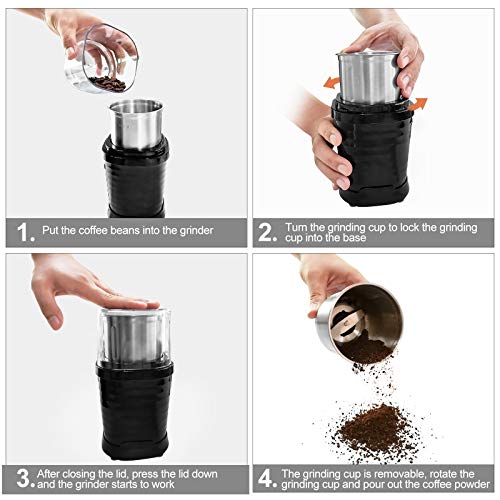 1. Put the coffee beans into the grinder

2. Turn the grinding cup to lock the grinding cup into the base

3. After closing the lid, press the lid down and the grinder starts to work

4. The grinding cup is removable, rotate the grinding cup and pour out the coffee powder