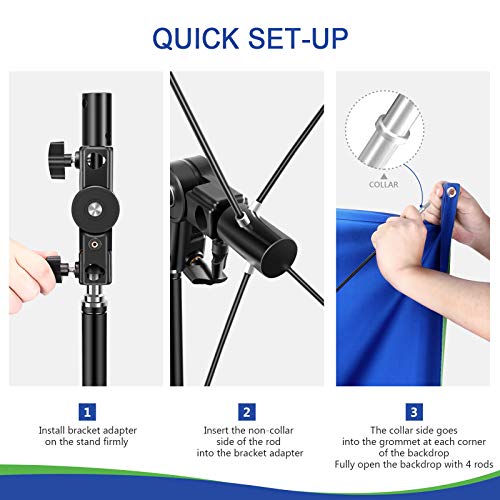 QUICK SET-UP

COLLAR

1
Install bracket adapter on the stand firmly

2
Insert the non-collar side of the rod into the bracket adapter

3
The collar side goes into the grommet at each corner of the backdrop
Fully open the backdrop with 4 rods