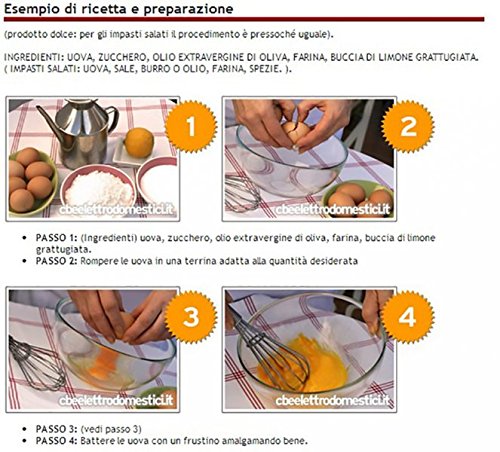 Esempio di ricetta e preparazione

(prodotto dolce: per gli impasti salati il procedimento è pressoché uguale).

INGREDIENTI: UOVA, ZUCCHERO, OLIO EXTRAVERGINE DI OLIVA, FARINA, BUCCIA DI LIMONE GRATTUGIATA.
( IMPASTI SALATI: UOVA, SALE, BURRO O OLIO, FARINA, SPEZIE. ).

1
cbeelettrodomestici.it

2
cbeelettrodomestici.it

- PASSO 1: (Ingredienti) uova, zucchero, olio extravergine di oliva, farina, buccia di limone grattugiata.
- PASSO 2: Rompere le uova in una terrina adatta alla quantità desiderata

3
cbeelettrodomestici.it

4
cbeelettrodomestici.it

- PASSO 3: (vedi passo 3)
- PASSO 4: Battere le uova con un frustino amalgamando bene.