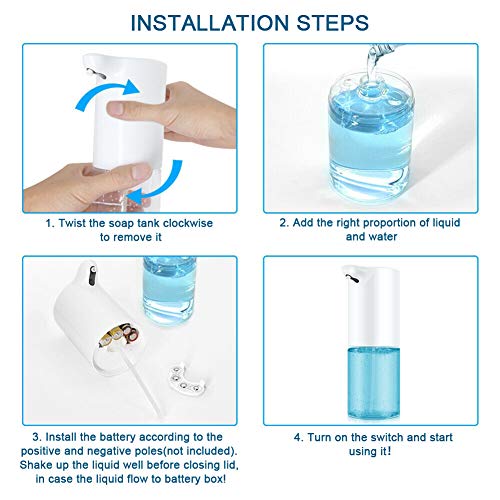 INSTALLATION STEPS

1. Twist the soap tank clockwise to remove it

2. Add the right proportion of liquid and water

3. Install the battery according to the positive and negative poles(not included). Shake up the liquid well before closing lid, in case the liquid flow to battery box!

4. Turn on the switch and start using it!