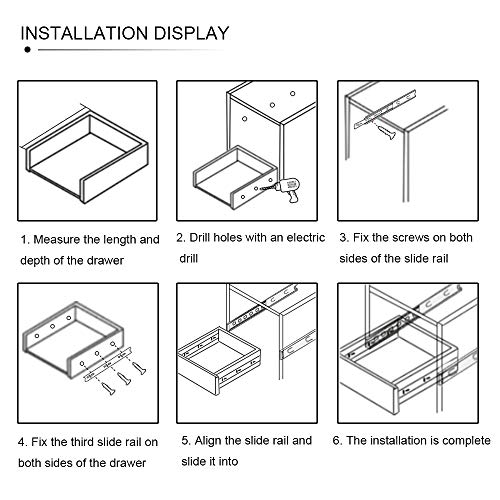 INSTALLATION DISPLAY

1. Measure the length and depth of the drawer

2. Drill holes with an electric drill

3. Fix the screws on both sides of the slide rail

4. Fix the third slide rail on both sides of the drawer

5. Align the slide rail and slide it into

6. The installation is complete