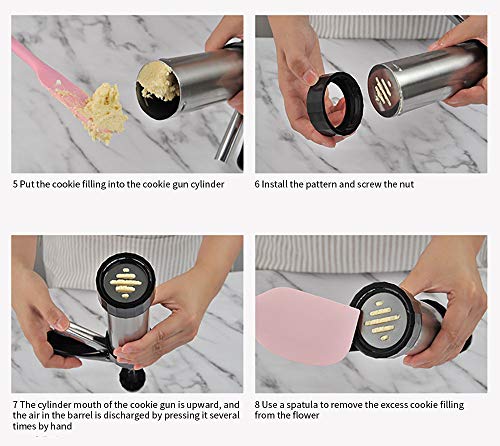 5 Put the cookie filling into the cookie gun cylinder

6 Install the pattern and screw the nut

7 The cylinder mouth of the cookie gun is upward, and the air in the barrel is discharged by pressing it several times by hand

8 Use a spatula to remove the excess cookie filling from the flower